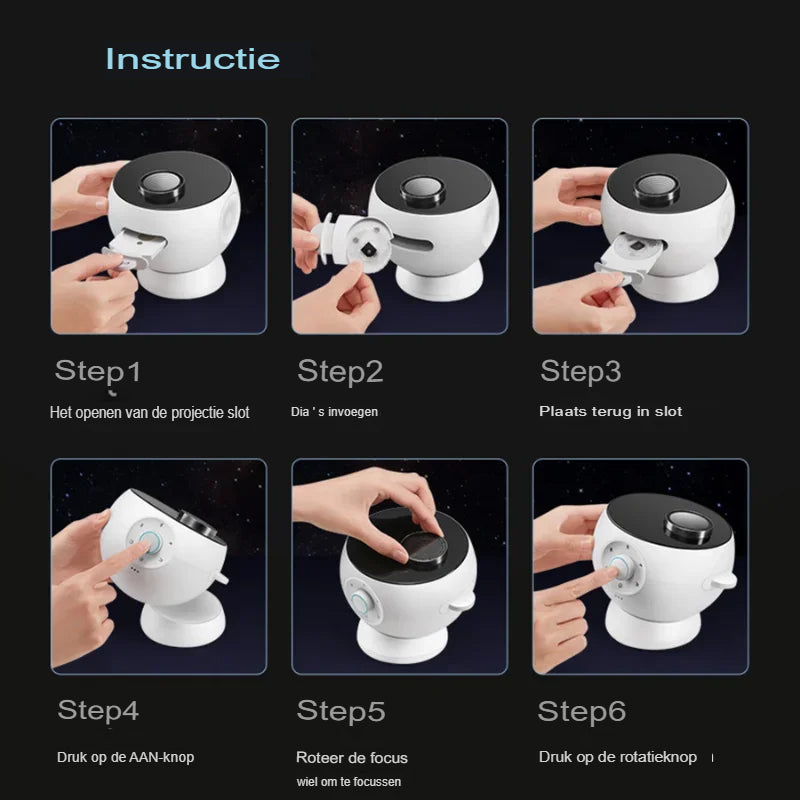 Instructie

Step1
Het openen van de projectie slot

Step2
Dia ' s invoegen

Step3
Plaats terug in slot

Step4
Druk op de AAN-knop

Step5
Roteer de focus
wiel om te focussen

Step6
Druk op de rotatieknop